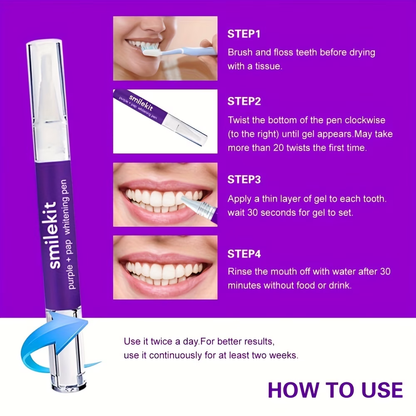 smilekit
purple + pap whitening pen

smilekit
purple + pap whitening pen

STEP1
Brush and floss teeth before drying with a tissue.

STEP2
Twist the bottom of the pen clockwise (to the right) until gel appears.May take more than 20 twists the first time.

STEP3
Apply a thin layer of gel to each tooth. wait 30 seconds for gel to set.

STEP4
Rinse the mouth off with water after 30 minutes without food or drink.

Use it twice a day.For better results, use it continuously for at least two weeks.

HOW TO USE